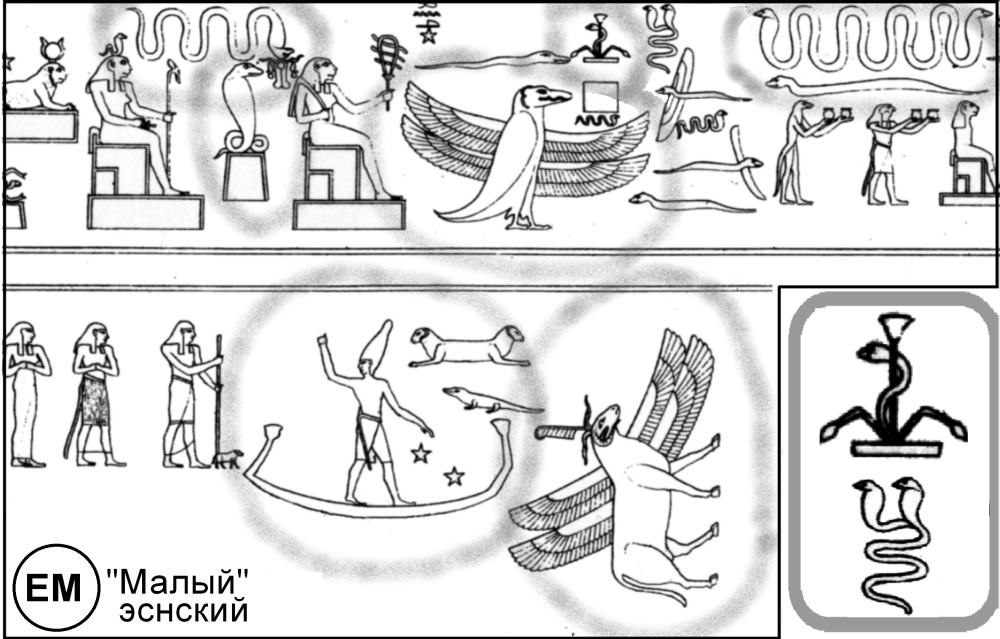 EM "Малый" эснский