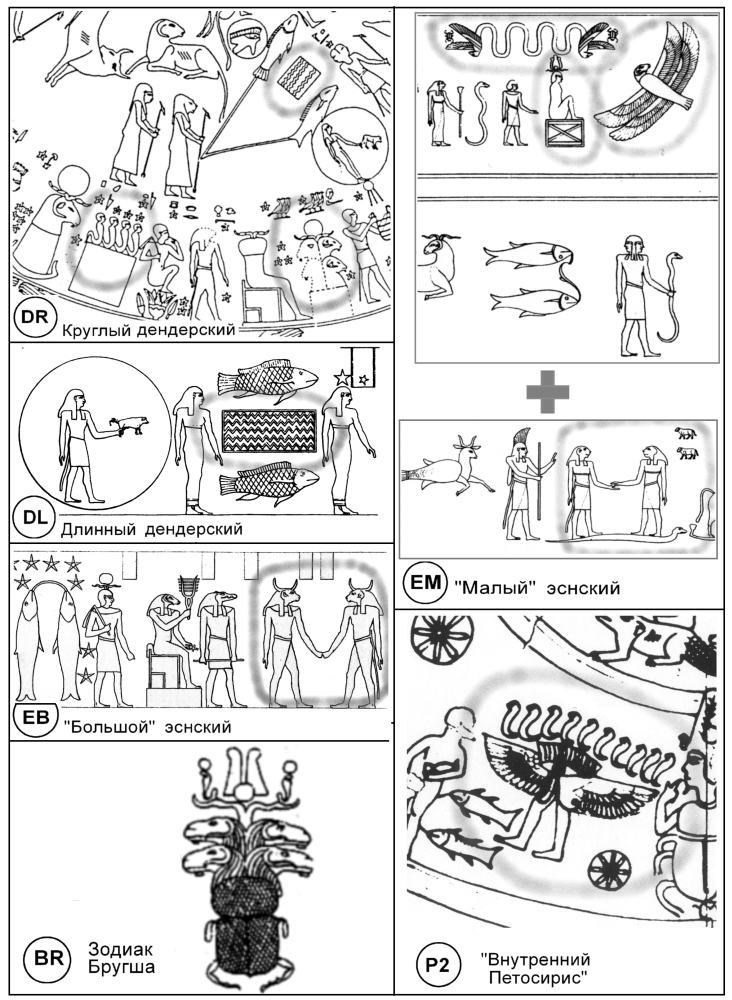 DR Круглый дендерский

DL Длинный дендерский

EB "Большой" эснский

BR Зодиак Бругша

EM "Малый" эснский

P2 "Внутренний Петосирис"